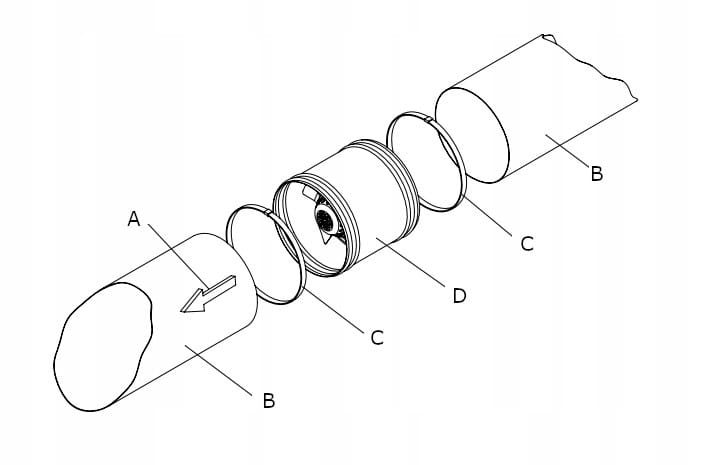 B
C
A
D
C
B