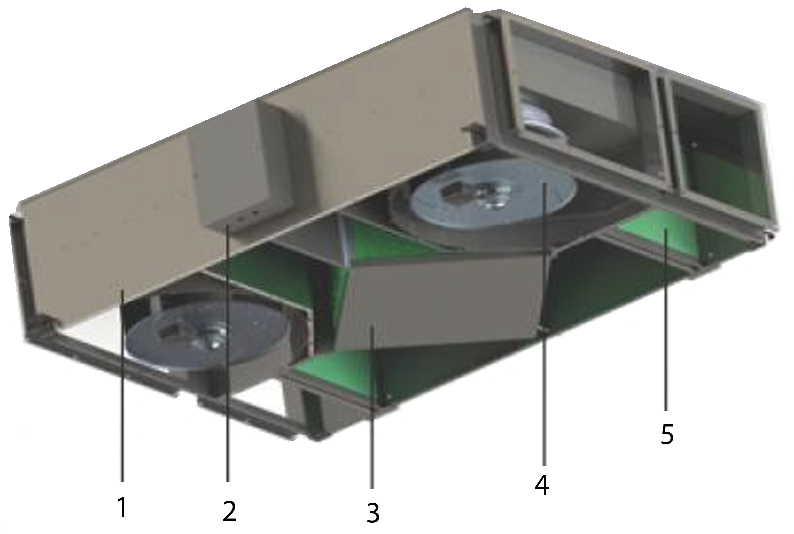 1
2
3
4
5